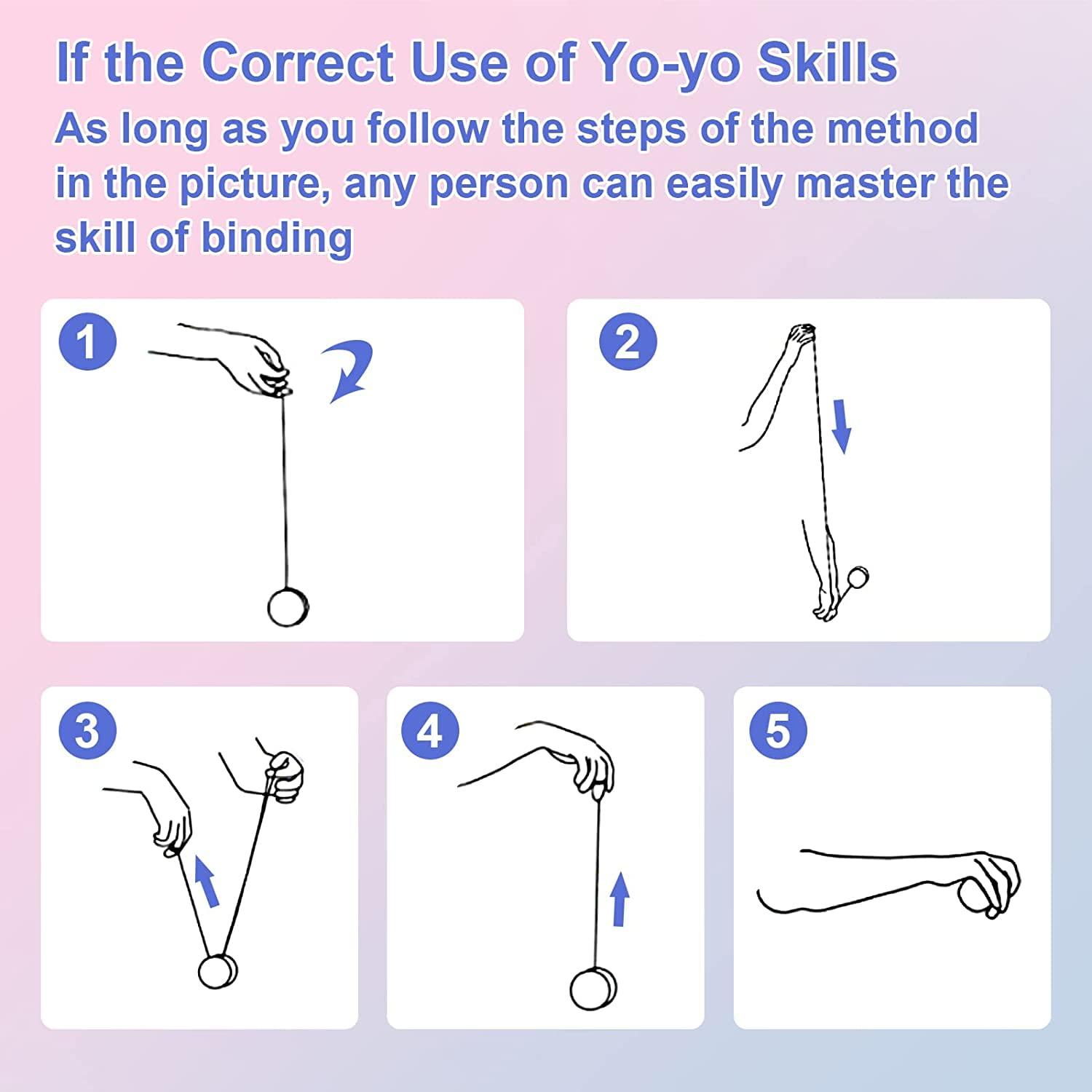 If the Correct Use of Yo-yo Skills

As long as you follow the steps of the method in the picture, any person can easily master the skill of binding

1

2

3

4

5