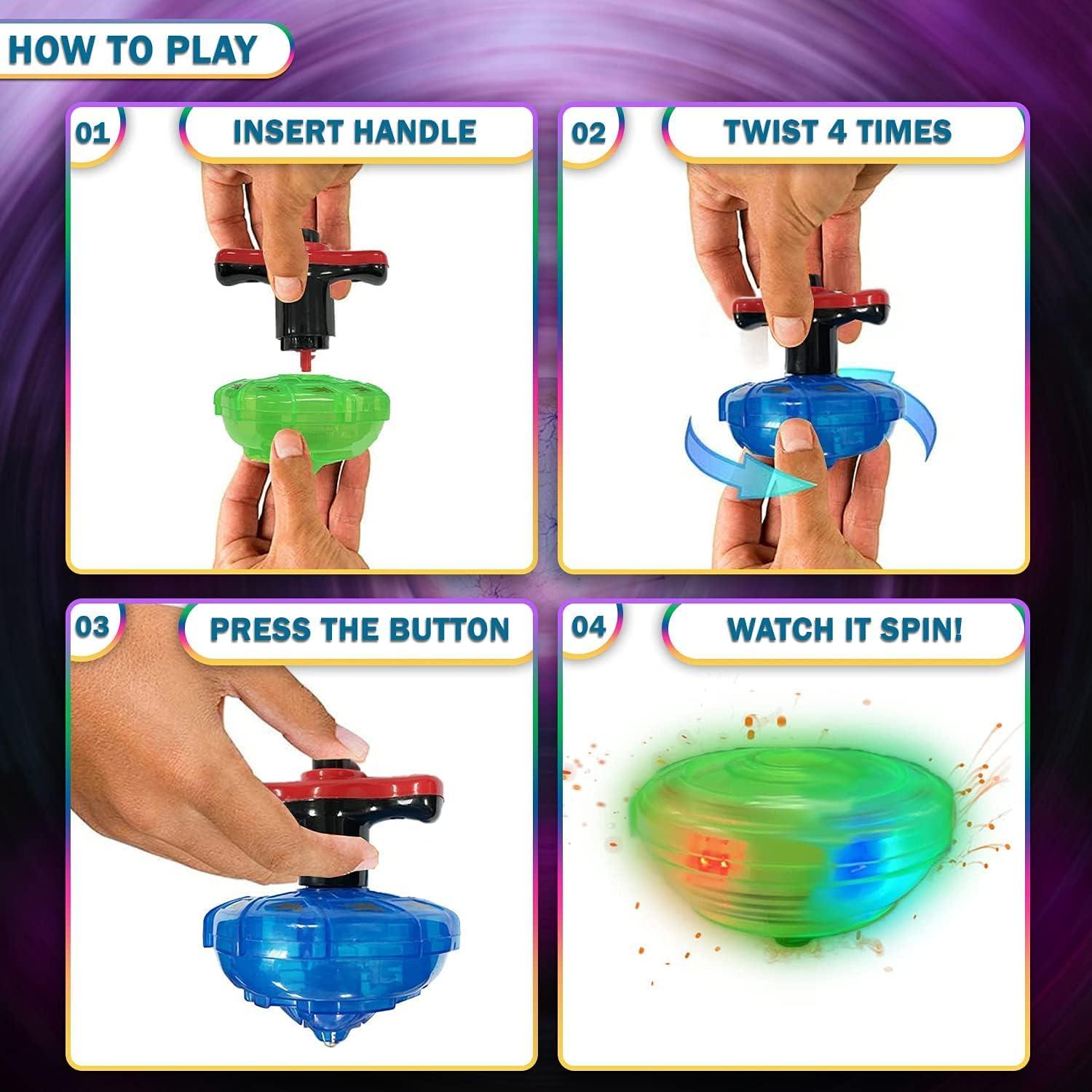 HOW TO PLAY

01 INSERT HANDLE

02 TWIST 4 TIMES

03 PRESS THE BUTTON

04 WATCH IT SPIN!