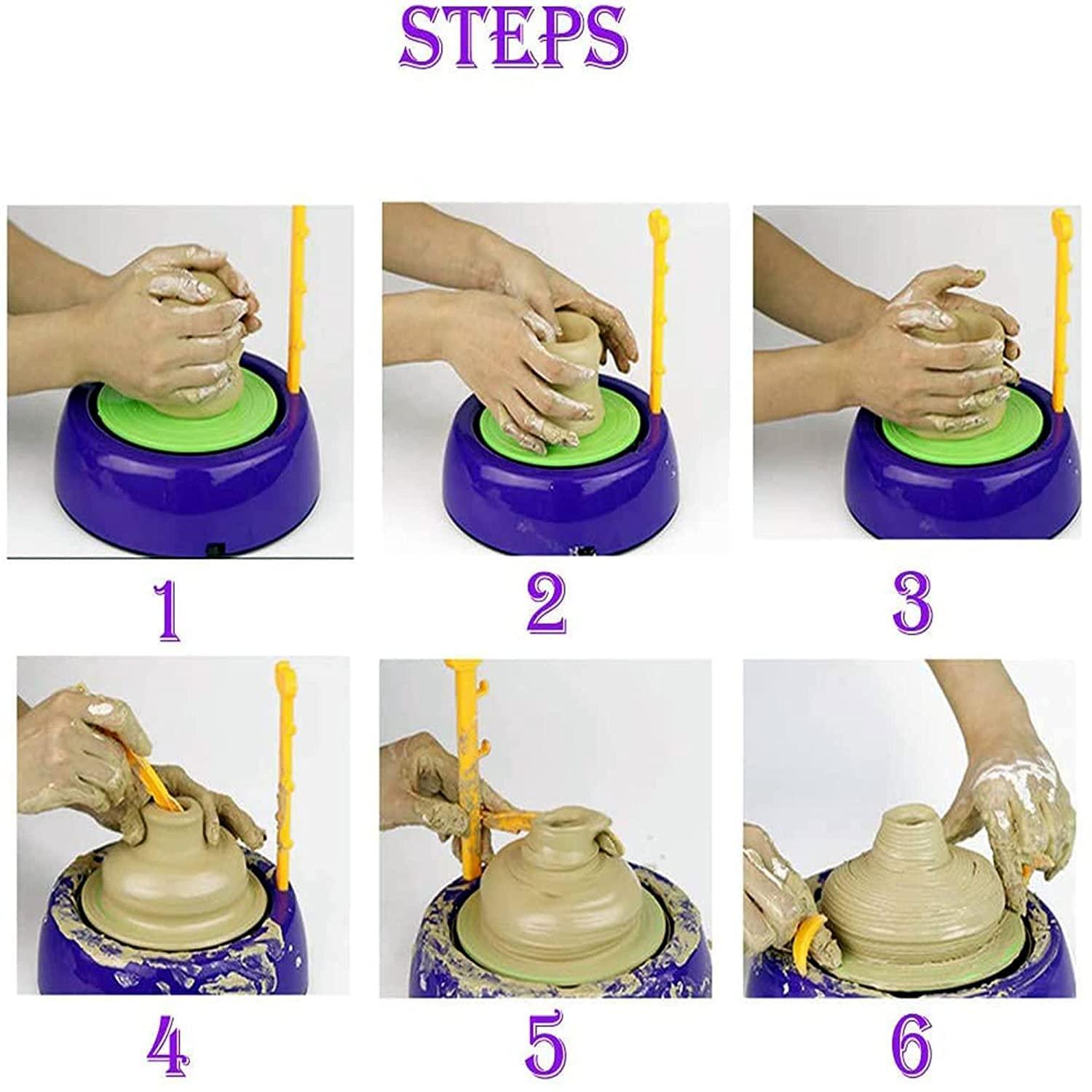 STEPS

1

2

3

4

5

6