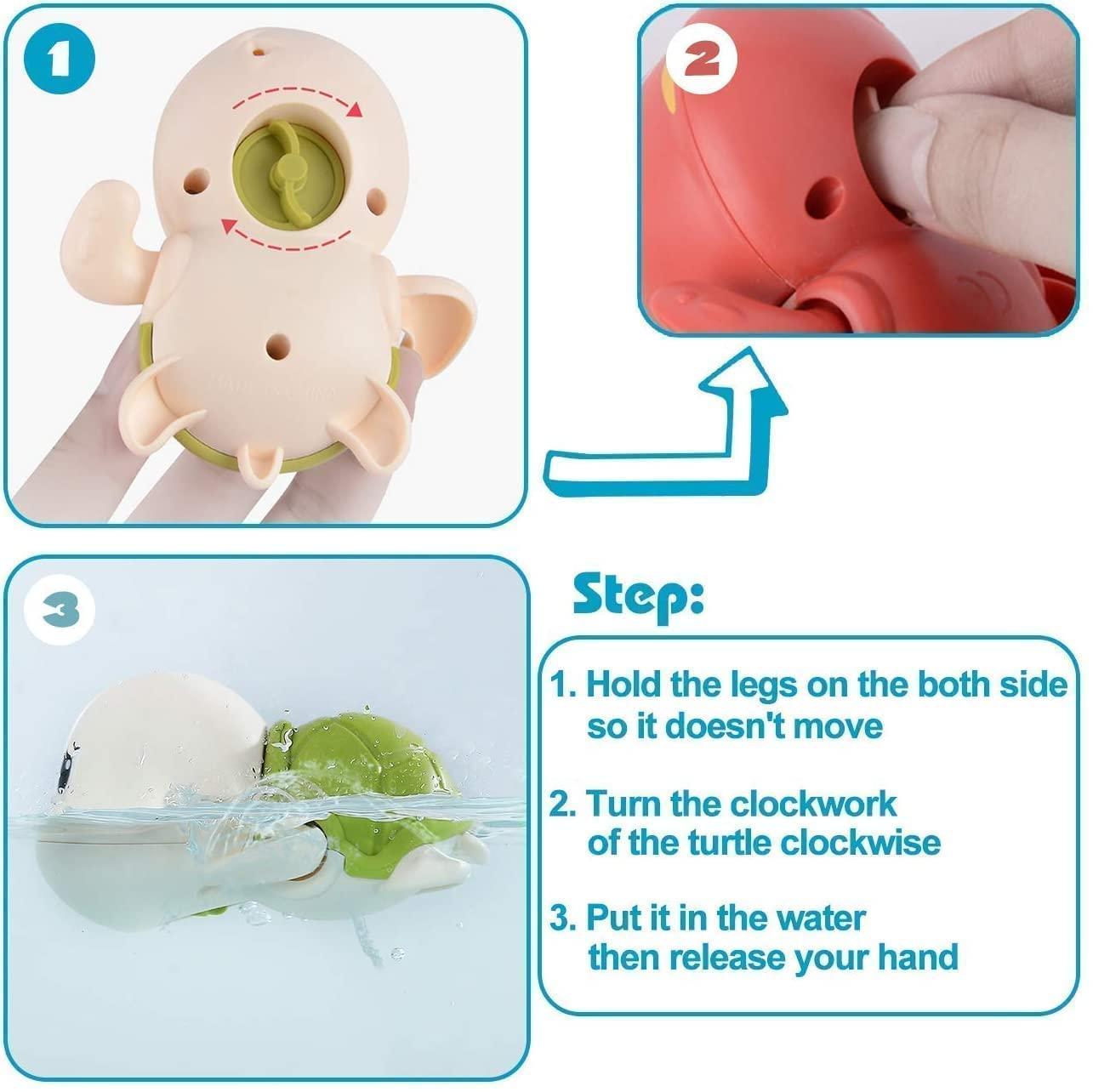 1

2

3

Step:

1. Hold the legs on the both side so it doesn't move

2. Turn the clockwork of the turtle clockwise

3. Put it in the water then release your hand