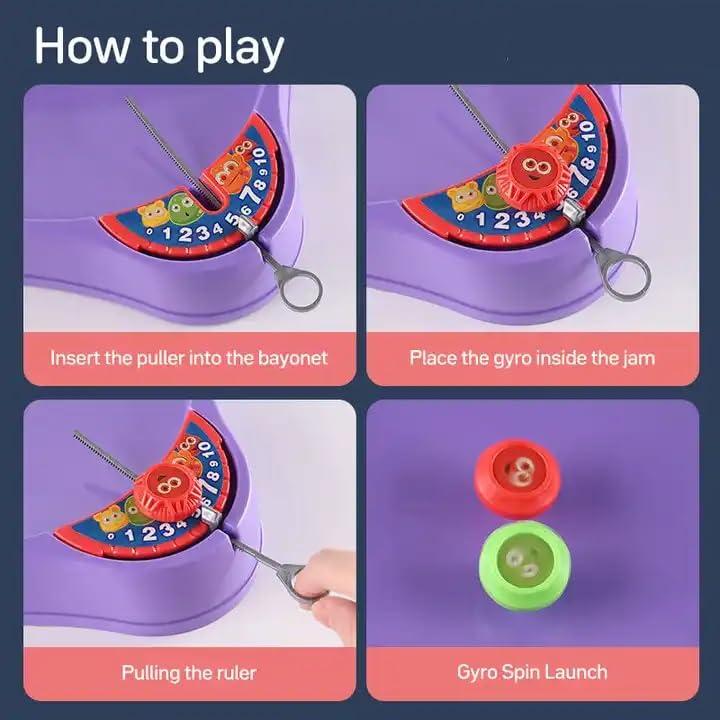 How to play

0 1 2 3 4 5 6 7 8 9 10

Insert the puller into the bayonet

0 1 2 3 4 6 7 8 9 10

Place the gyro inside the jam

0 1 2 3 4 7 8 9 10

Pulling the ruler

Gyro Spin Launch