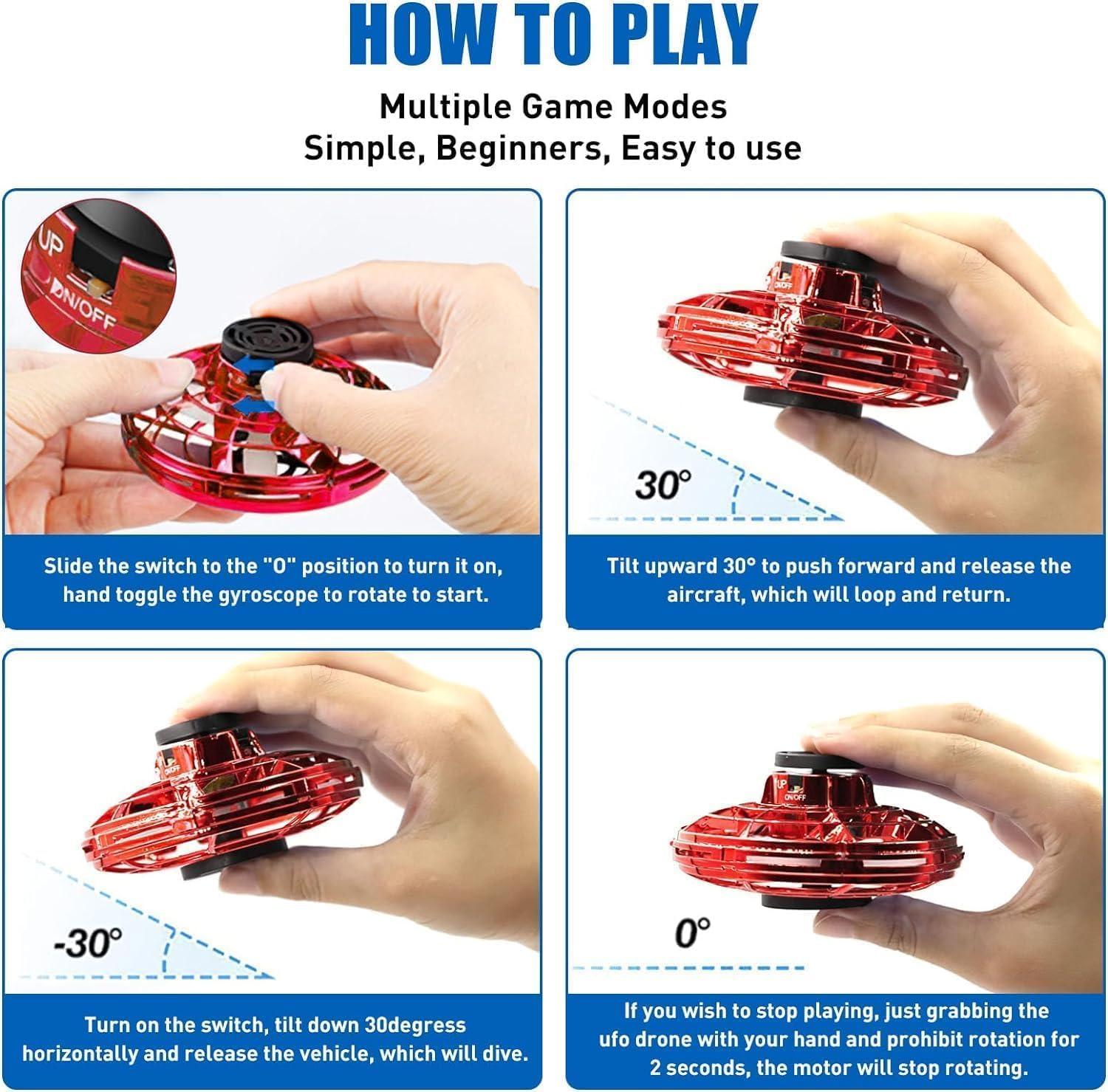 HOW TO PLAY

Multiple Game Modes
Simple, Beginners, Easy to use

UP
ON/OFF

Slide the switch to the "O" position to turn it on, hand toggle the gyroscope to rotate to start.

ON/OFF

30°

Tilt upward 30° to push forward and release the aircraft, which will loop and return.

ON/OFF

-30°

Turn on the switch, tilt down 30degress horizontally and release the vehicle, which will dive.

UP
ON/OFF

0°

If you wish to stop playing, just grabbing the ufo drone with your hand and prohibit rotation for 2 seconds, the motor will stop rotating.