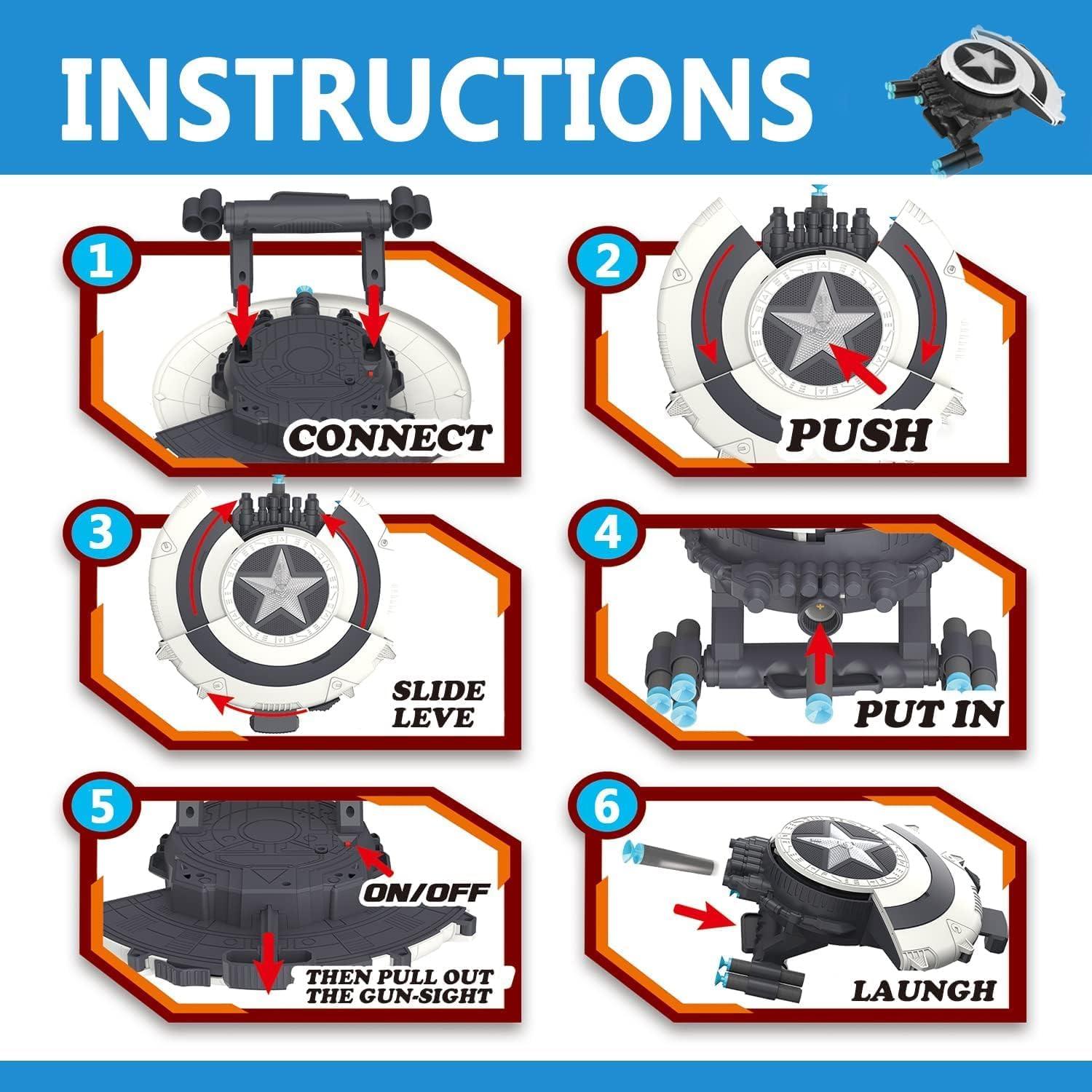 INSTRUCTIONS

1
CONNECT

2
PUSH

3
SLIDE LEVE

4
PUT IN

5
ON/OFF
THEN PULL OUT THE GUN-SIGHT

6
LAUNGH