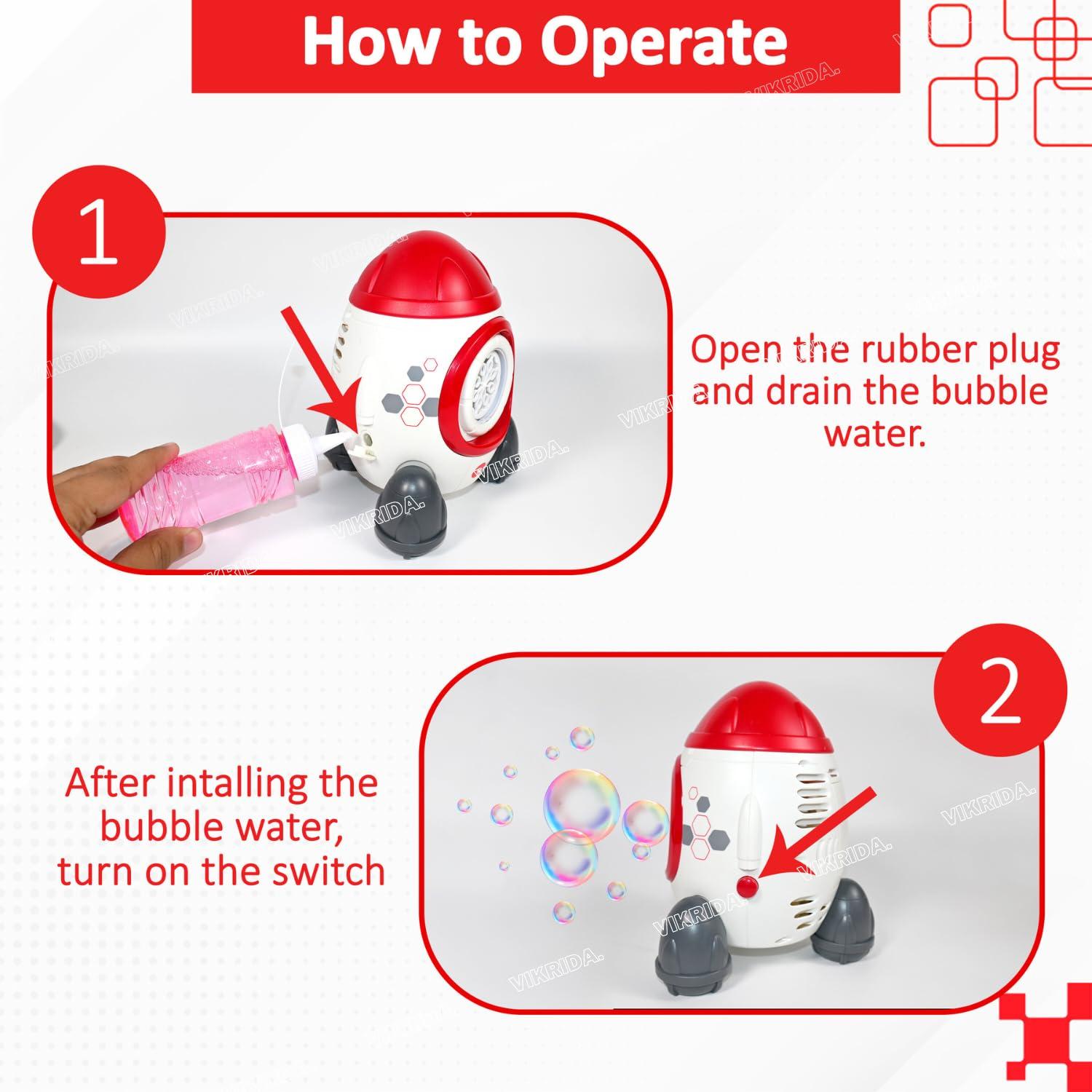 How to Operate

1

Open the rubber plug and drain the bubble water.

2

After intalling the bubble water, turn on the switch

VIKRIDA.