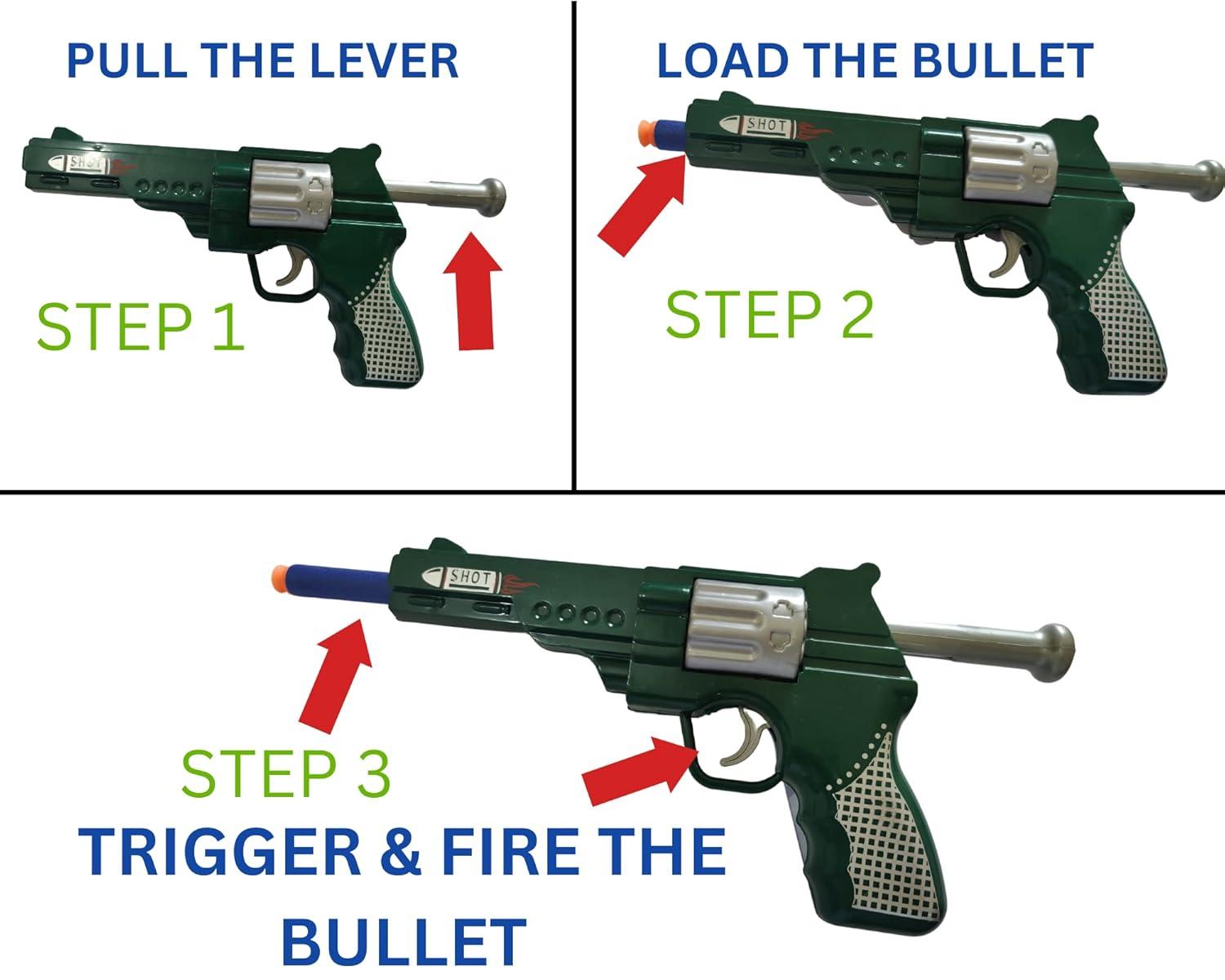 PULL THE LEVER

SHOT

STEP 1

LOAD THE BULLET

SHOT

STEP 2

SHOT

STEP 3

TRIGGER & FIRE THE BULLET