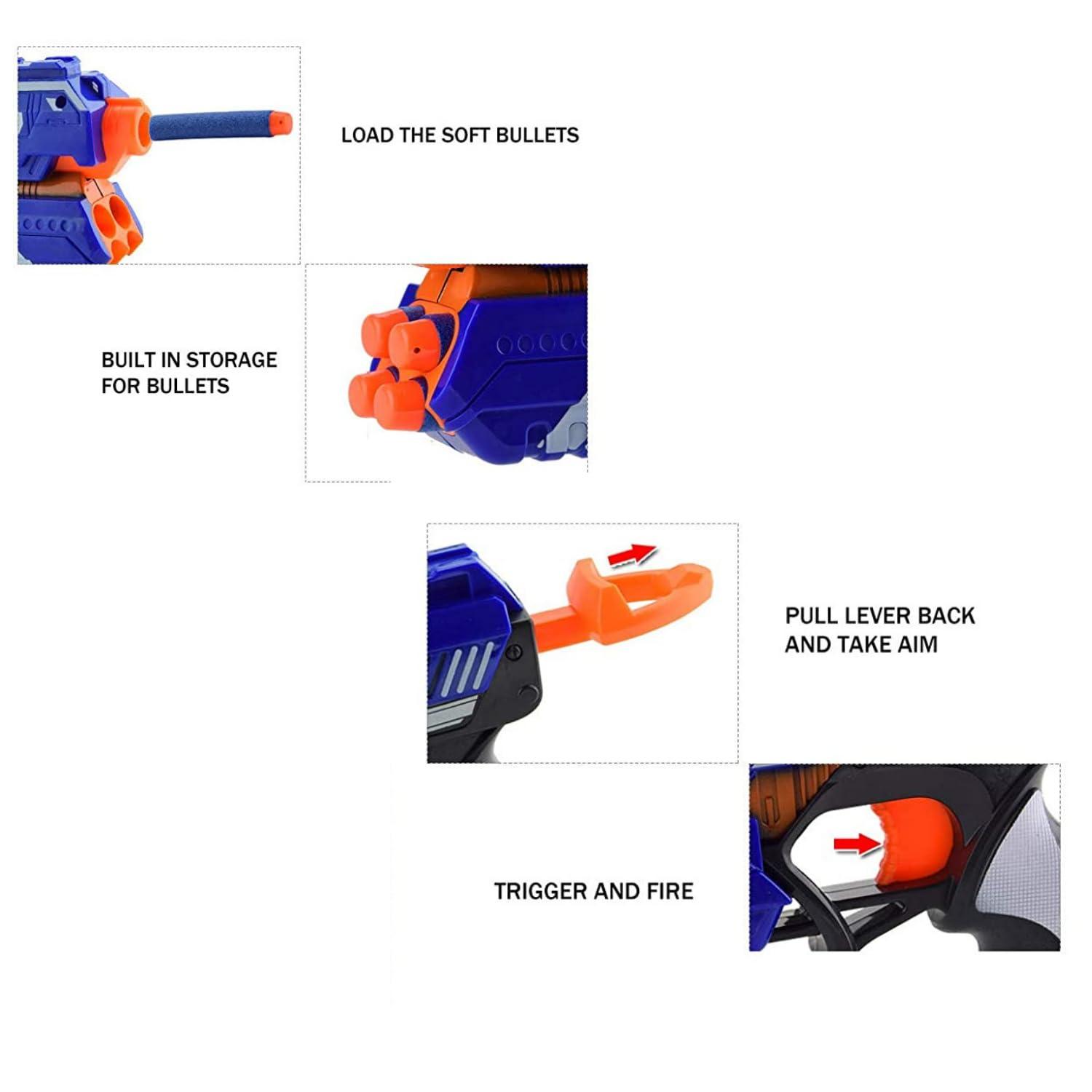 LOAD THE SOFT BULLETS

BUILT IN STORAGE FOR BULLETS

PULL LEVER BACK AND TAKE AIM

TRIGGER AND FIRE